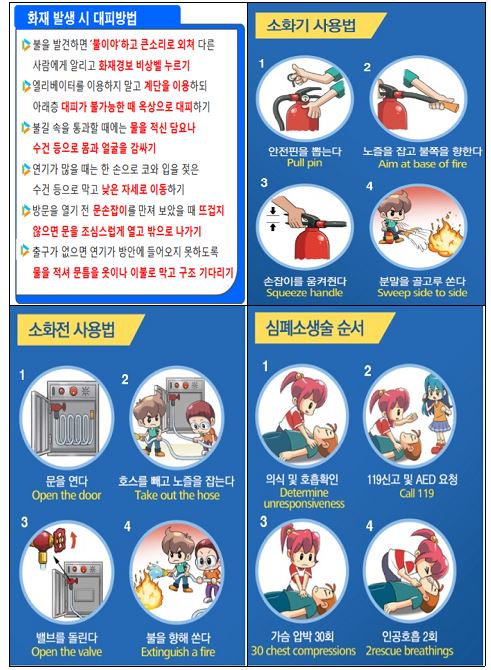 화재 발생 시 대피방법

불을 발견하면 '불이야'하고 큰소리로 외쳐 다른 사람에게 알리고 화재경보 비상벨 누르기

엘리베이터를 이용하지 말고 계단을 이용하되 아래층 대피가 불가능한 때 옥상으로 대피하기

불길 속을 통과할 때에는 물을 적신 담요나 수건 등으로 몸과 얼굴을 감싸기

연기가 많을 때는 한 손으로 코와 입을 젖은 수건 등으로 막고 낮은 자세로 이동하기

방문을 열기 전 문손잡이를 만져 보았을 때 뜨겁지 않으면 문을 조심스럽게 열고 밖으로 나가기

출구가 없으면 연기가 방안에 들어오지 못하도록 물을 적셔 문틈을 옷이나 이불로 막고 구조 기다리기

소화기 사용법

1
안전핀을 뽑는다
Pull pin

2
노즐을 잡고 불쪽을 향한다
Aim at base of fire

3
손잡이를 움켜쥔다
Squeeze handle

4
분말을 골고루 쏜다
Sweep side to side

소화전 사용법

1
문을 연다
Open the door

2
호스를 빼고 노즐을 잡는다
Take out the hose

3
밸브를 돌린다
Open the valve

4
불을 향해 쏜다
Extinguish a fire

심폐소생술 순서

1
의식 및 호흡확인
Determine unresponsiveness

2
119신고 및 AED 요청
Call 119

3
가슴 압박 30회
30 chest compressions

4
인공호흡 2회
2rescue breathings